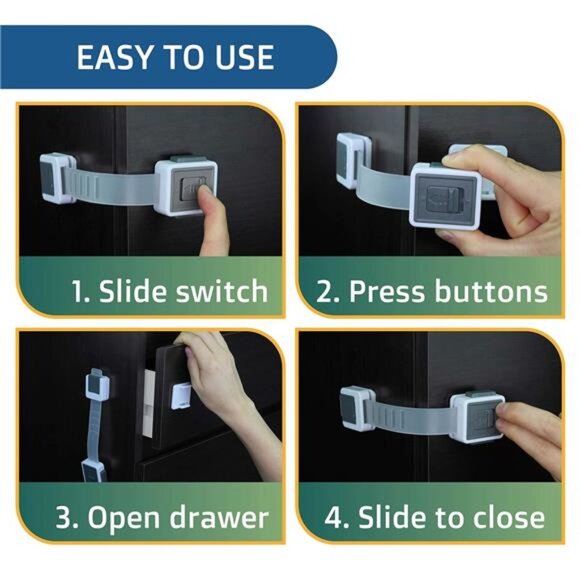 EASY TO USE

1. Slide switch

2. Press buttons

3. Open drawer

4. Slide to close